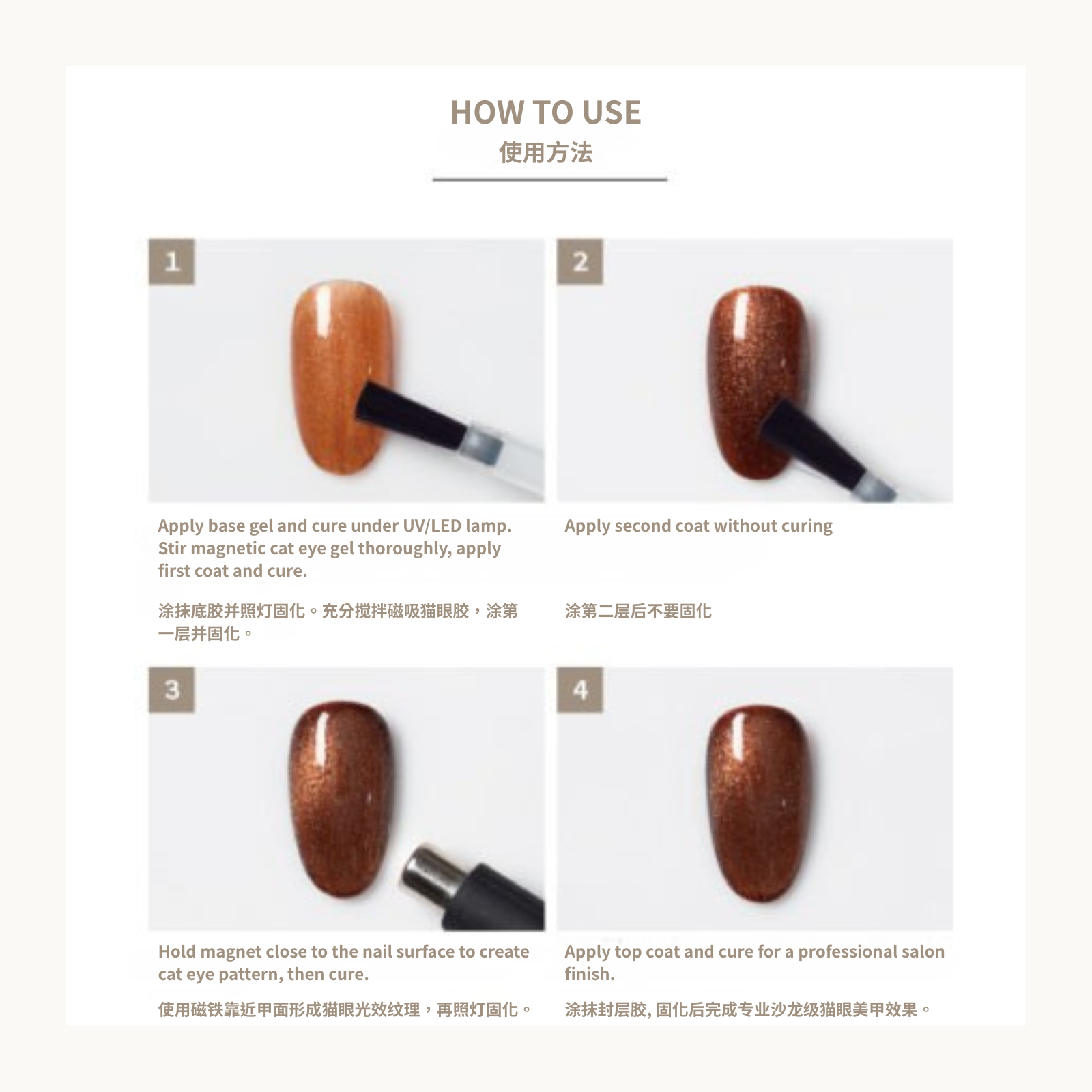 HOW TO USE
使用方法

1

Apply base gel and cure under UV/LED lamp. Stir magnetic cat eye gel thoroughly, apply first coat and cure.

涂抹底胶并照灯固化。充分搅拌磁吸猫眼胶，涂第一层并固化。

2

Apply second coat without curing

涂第二层后不要固化

3

Hold magnet close to the nail surface to create cat eye pattern, then cure.

使用磁铁靠近甲面形成猫眼光效纹理，再照灯固化。

4

Apply top coat and cure for a professional salon finish.

涂抹封层胶, 固化后完成专业沙龙级猫眼美甲效果。