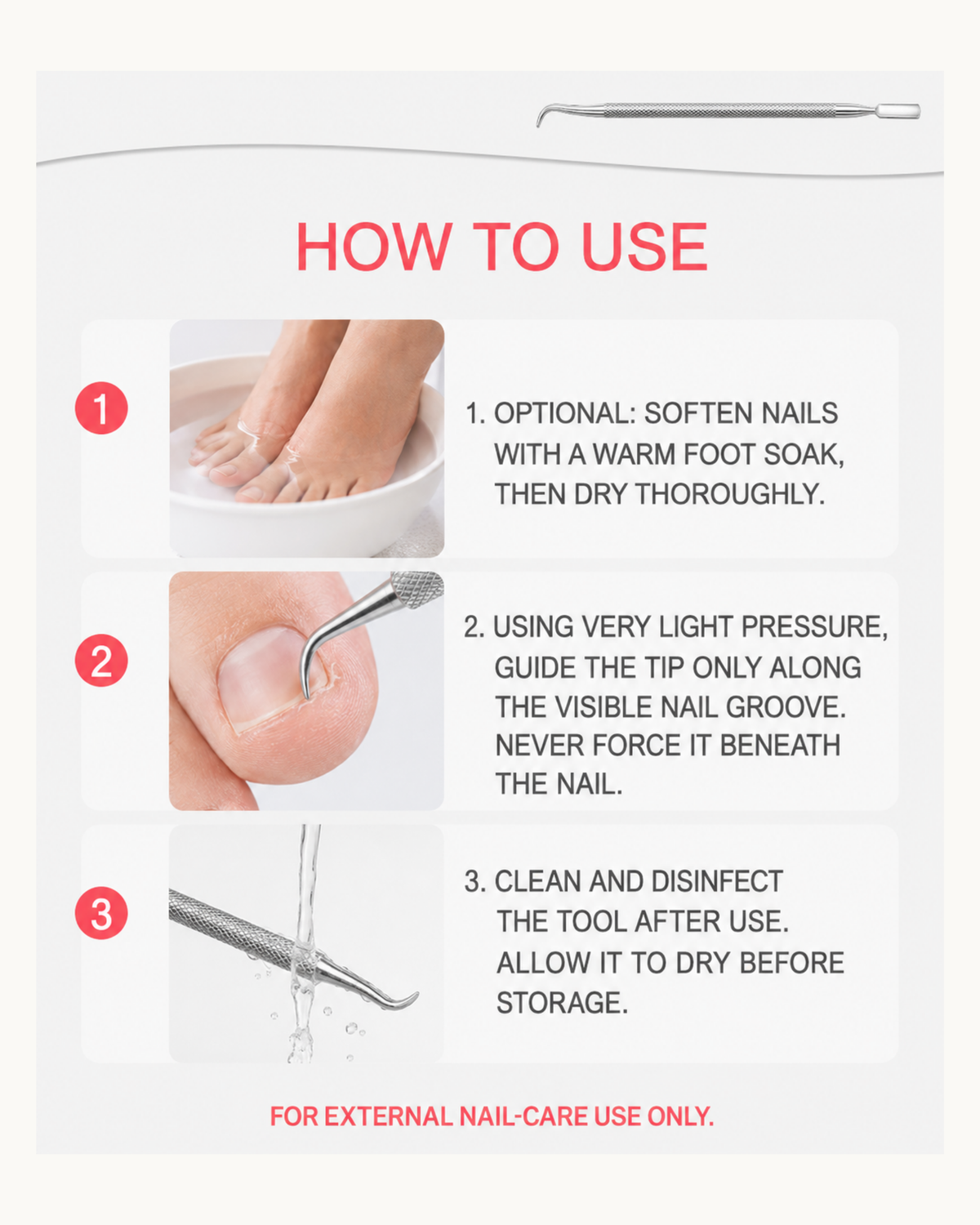 HOW TO USE

1

1. OPTIONAL: SOFTEN NAILS WITH A WARM FOOT SOAK, THEN DRY THOROUGHLY.

2

2. USING VERY LIGHT PRESSURE, GUIDE THE TIP ONLY ALONG THE VISIBLE NAIL GROOVE. NEVER FORCE IT BENEATH THE NAIL.

3

3. CLEAN AND DISINFECT THE TOOL AFTER USE. ALLOW IT TO DRY BEFORE STORAGE.

FOR EXTERNAL NAIL-CARE USE ONLY.