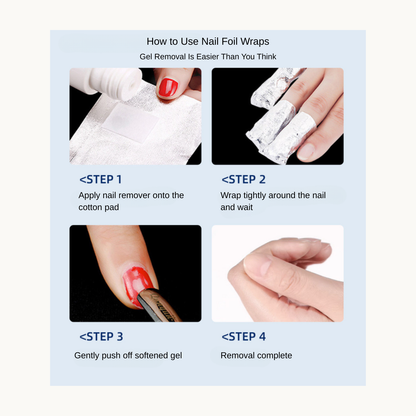 How to Use Nail Foil Wraps

Gel Removal Is Easier Than You Think

<STEP 1

Apply nail remover onto the cotton pad

<STEP 2

Wrap tightly around the nail and wait

<STEP 3

Gently push off softened gel

<STEP 4

Removal complete