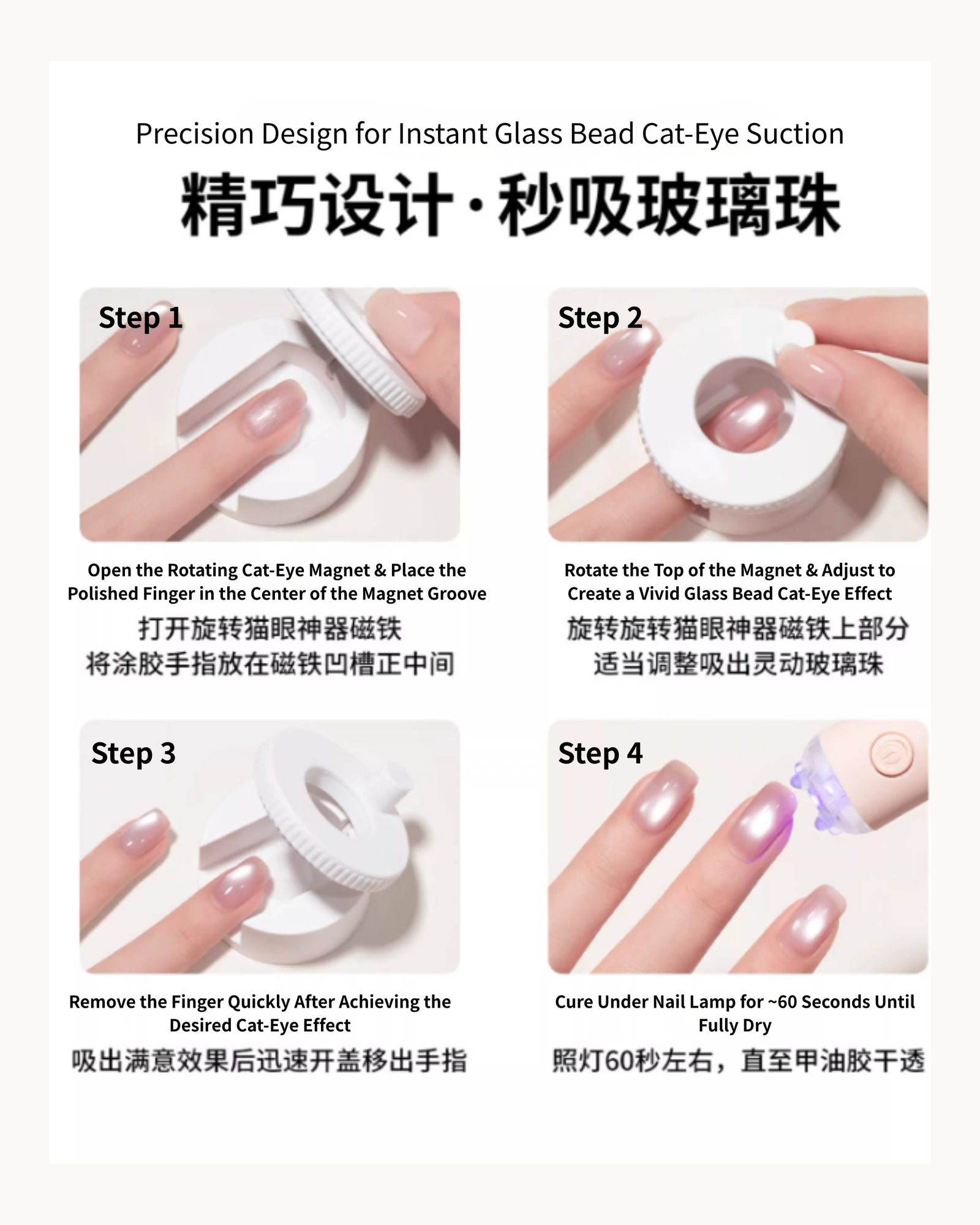 Precision Design for Instant Glass Bead Cat-Eye Suction

精巧设计·秒吸玻璃珠

Step 1

Open the Rotating Cat-Eye Magnet & Place the Polished Finger in the Center of the Magnet Groove

打开旋转猫眼神器磁铁
将涂胶手指放在磁铁凹槽正中间

Step 2

Rotate the Top of the Magnet & Adjust to Create a Vivid Glass Bead Cat-Eye Effect

旋转旋转猫眼神器磁铁上部分
适当调整吸出灵动玻璃珠

Step 3

Remove the Finger Quickly After Achieving the Desired Cat-Eye Effect

吸出满意效果后迅速开盖移出手指

Step 4

Cure Under Nail Lamp for ~60 Seconds Until Fully Dry

照灯60秒左右，直至甲油胶干透